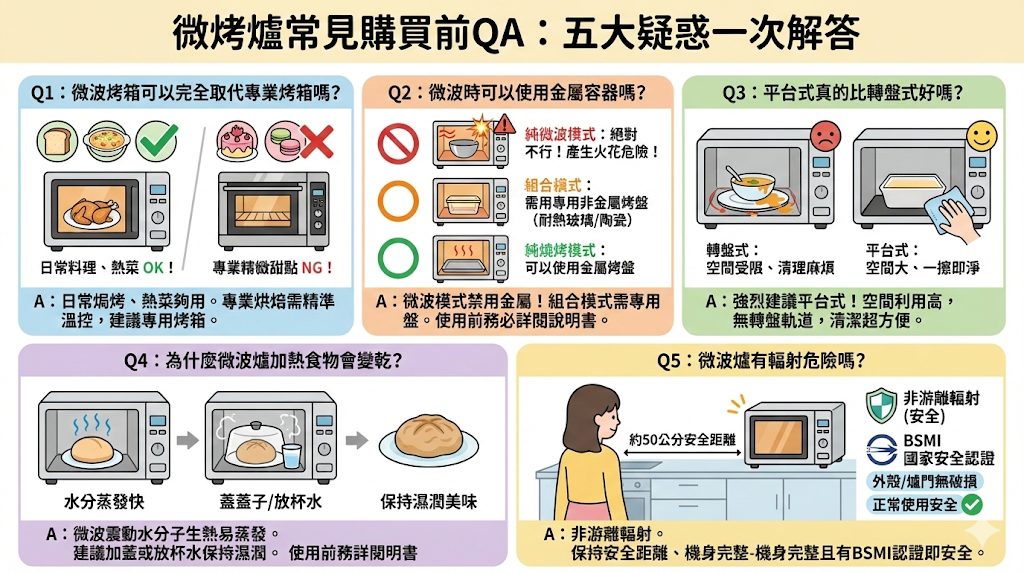 微烤爐常見購買前QA：五大疑惑一次解答

Q1：微波烤箱可以完全取代專業烤箱嗎？

日常料理、熱菜 OK！

專業精緻甜點 NG！

A：日常焗烤、熱菜夠用。專業烘焙需精準溫控，建議專用烤箱。

Q2：微波時可以使用金屬容器嗎？

純微波模式：絕對不行！產生火花危險！

組合模式：需用專用非金屬烤盤（耐熱玻璃/陶瓷）

純燒烤模式：可以使用金屬烤盤

A：微波模式禁用金屬！組合模式需專用盤。使用前務必詳閱說明書。

Q3：平台式真的比轉盤式好嗎？

轉盤式：空間受限、清理麻煩

平台式：空間大、一擦即淨

A：強烈建議平台式！空間利用高，無轉盤軌道，清潔超方便。

Q4：為什麼微波爐加熱食物會變乾？

水分蒸發快

蓋蓋子/放杯水

保持濕潤美味

A：微波震動水分子生熱易蒸發。建議加蓋或放杯水保持濕潤。 使用前務詳閱明書

Q5：微波爐有輻射危險嗎？

約50公分安全距離

非游離輻射（安全）

BSMI 國家安全認證

外殼/爐門無破損

正常使用安全

A：非游離輻射。保持安全距離、機身完整-機身完整且有BSMI認證即安全。