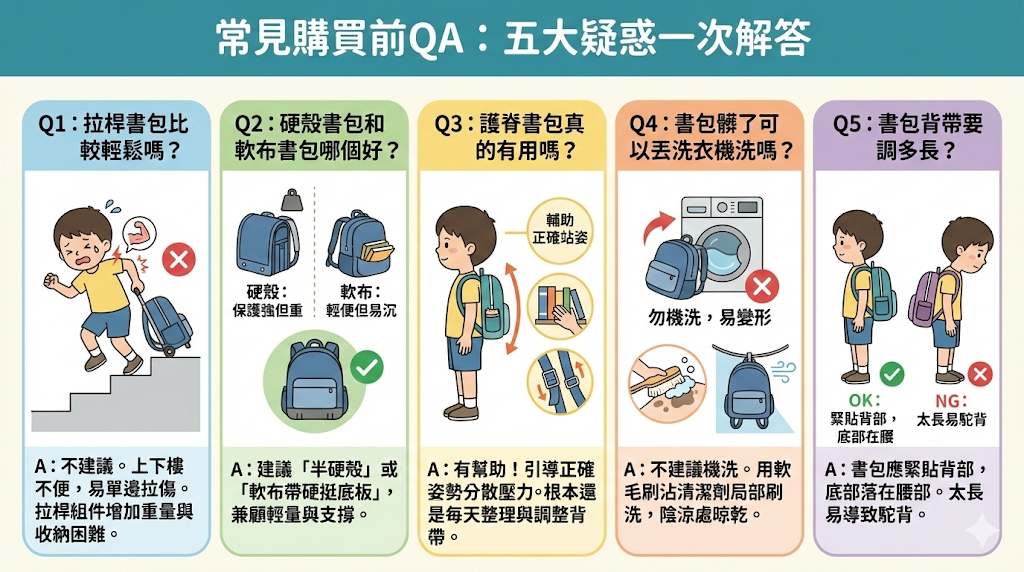 常見購買前QA：五大疑惑一次解答

Q1：拉桿書包比較輕鬆嗎？

A：不建議。上下樓不便，易單邊拉傷。拉桿組件增加重量與收納困難。

Q2：硬殼書包和軟布書包哪個好？

硬殼：保護強但重

軟布：輕便但易沉

A：建議「半硬殼」或「軟布帶硬挺底板」，兼顧輕量與支撐。

Q3：護脊書包真的有用嗎？

輔助正確站姿

A：有幫助！引導正確姿勢分散壓力。根本還是每天整理與調整背帶。

Q4：書包髒了可以丟洗衣機洗嗎？

勿機洗，易變形

A：不建議機洗。用軟毛刷沾清潔劑局部刷洗，陰涼處晾乾。

Q5：書包背帶要調多長？

OK：緊貼背部，底部在腰

NG：太長易駝背

A：書包應緊貼背部，底部落在腰部。太長易導致駝背。