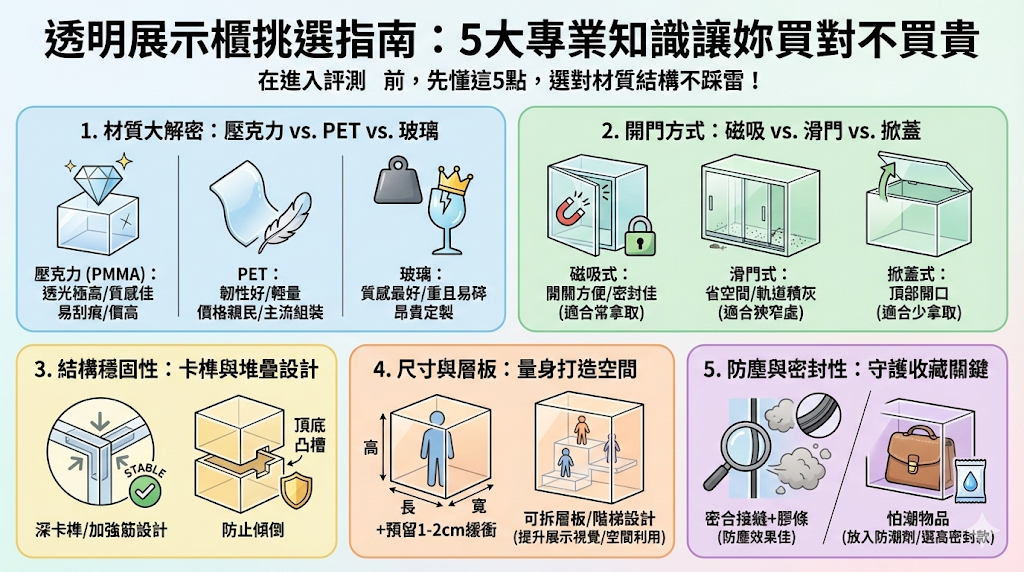 透明展示櫃挑選指南：5大專業知識讓妳買對不買貴

在進入評測　前，先懂這5點，選對材質結構不踩雷！

1. 材質大解密：壓克力 vs. PET vs. 玻璃

壓克力 (PMMA)：
透光極高/質感佳
易刮痕/價高

PET：
韌性好/輕量
價格親民/主流組裝

玻璃：
質感最好/重且易碎
昂貴定製

2. 開門方式：磁吸 vs. 滑門 vs. 掀蓋

磁吸式：
開關方便/密封佳
(適合常拿取)

滑門式：
省空間/軌道積灰
(適合狹窄處)

掀蓋式：
頂部開口
(適合少拿取)

3. 結構穩固性：卡榫與堆疊設計

STABLE

深卡榫/加強筋設計

頂底凸槽

防止傾倒

4. 尺寸與層板：量身打造空間

高
長
寬
+預留1-2cm緩衝

可拆層板/階梯設計
(提升展示視覺/空間利用)

5. 防塵與密封性：守護收藏關鍵

密合接縫+膠條
(防塵效果佳)

怕潮物品
(放入防潮劑/選高密封款)