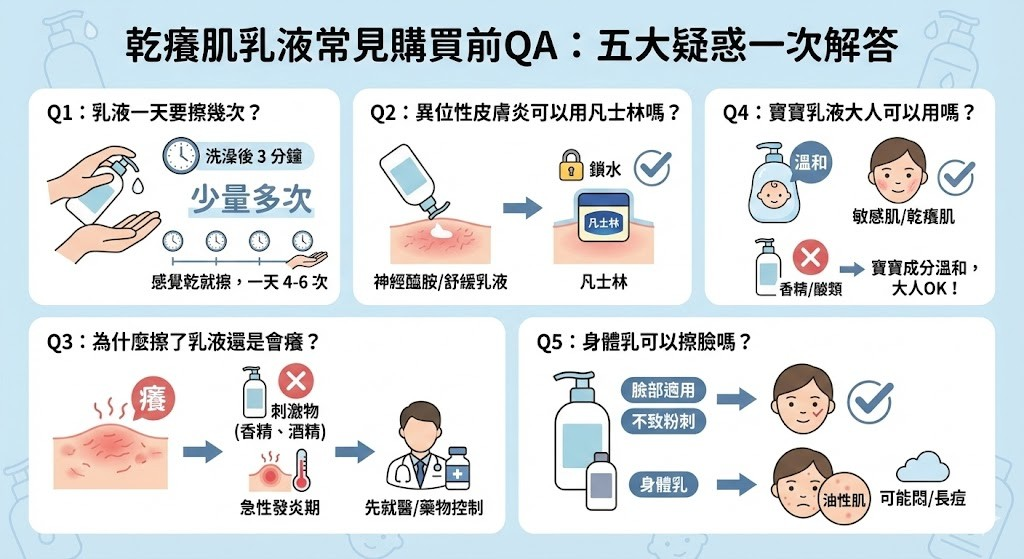 乾癢肌乳液常見購買前QA：五大疑惑一次解答

Q1：乳液一天要擦幾次？

洗澡後 3 分鐘

少量多次

感覺乾就擦，一天 4-6 次

Q2：異位性皮膚炎可以用凡士林嗎？

鎖水

凡士林

神經醯胺/舒緩乳液

凡士林

Q4：寶寶乳液大人可以用嗎？

溫和

敏感肌/乾癢肌

香精/酸類

寶寶成分溫和，大人OK！

Q3：為什麼擦了乳液還是會癢？

癢

刺激物 (香精、酒精)

急性發炎期

先就醫/藥物控制

Q5：身體乳可以擦臉嗎？

臉部適用

不致粉刺

身體乳

油性肌

可能悶/長痘