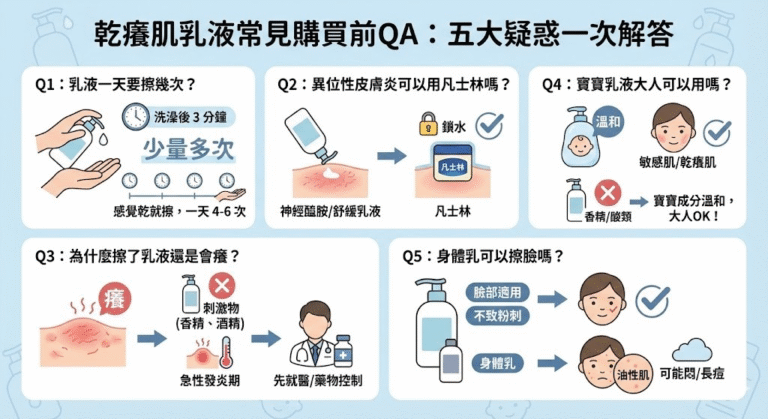 乾癢肌乳液常見購買前QA：五大疑惑一次解答

Q1：乳液一天要擦幾次？

洗澡後 3 分鐘

少量多次

感覺乾就擦，一天 4-6 次

Q2：異位性皮膚炎可以用凡士林嗎？

鎖水

凡士林

神經醯胺/舒緩乳液

凡士林

Q4：寶寶乳液大人可以用嗎？

溫和

敏感肌/乾癢肌

香精/酸類

寶寶成分溫和，大人OK！

Q3：為什麼擦了乳液還是會癢？

癢

刺激物 (香精、酒精)

急性發炎期

先就醫/藥物控制

Q5：身體乳可以擦臉嗎？

臉部適用

不致粉刺

身體乳

油性肌

可能悶/長痘