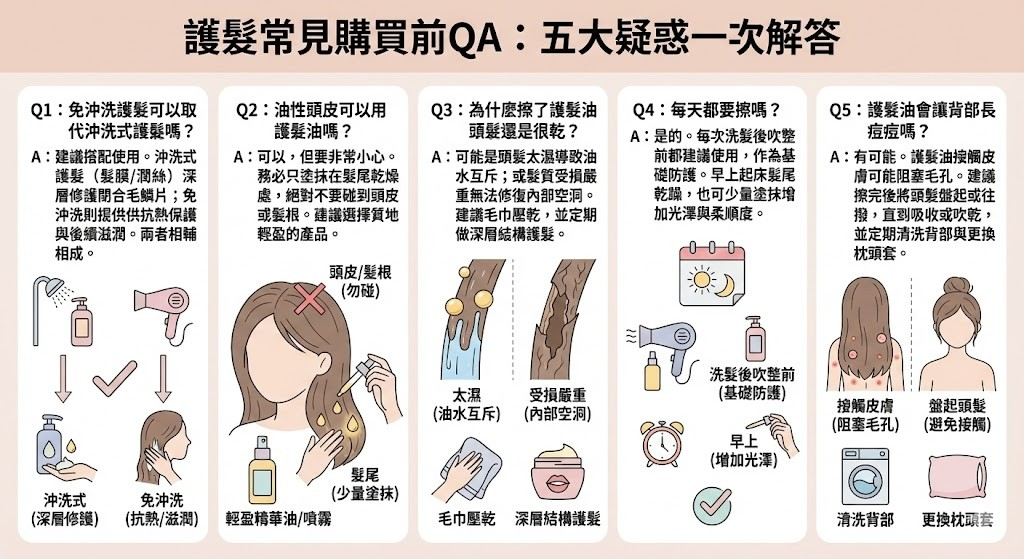 護髮常見購買前QA：五大疑惑一次解答

Q1：免沖洗護髮可以取代沖洗式護髮嗎？

A：建議搭配使用。沖洗式護髮（髮膜/潤絲）深層修護閉合毛鱗片；免沖洗則提供抗熱保護與後續滋潤。兩者相輔相成。

沖洗式
(深層修護)

免沖洗
(抗熱/滋潤)

Q2：油性頭皮可以用護髮油嗎？

A：可以，但要非常小心。務必只塗抹在髮尾乾燥處，絕對不要碰到頭皮或髮根。建議選擇質地輕盈的產品。

頭皮/髮根
(勿碰)

髮尾
(少量塗抹)

輕盈精華油/噴霧

Q3：為什麼擦了護髮油頭髮還是很乾？

A：可能是頭髮太濕導致油水互斥；或髮質受損嚴重無法修復內部空洞。建議毛巾壓乾，並定期做深層結構護髮。

太濕
(油水互斥)

受損嚴重
(內部空洞)

毛巾壓乾

深層結構護髮

Q4：每天都要擦嗎？

A：是的。每次洗髮後吹整前都建議使用，作為基礎防護。早上起床髮尾乾躁，也可少量塗抹增加光澤與柔順度。

洗髮後吹整前
(基礎防護)

早上
(增加光澤)

Q5：護髮油會讓背部長痘痘嗎？

A：有可能。護髮油接觸皮膚可能阻塞毛孔。建議擦完後將頭髮盤起或往撥，直到吸收或吹乾，並定期清洗背部與更換枕頭套。

接觸皮膚
(阻塞毛孔)

盤起頭髮
(避免接觸)

清洗背部

更換枕頭套